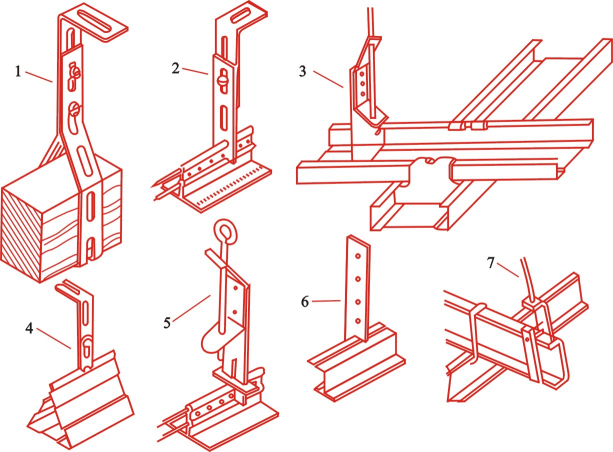 1
2
3
4
5
6
7