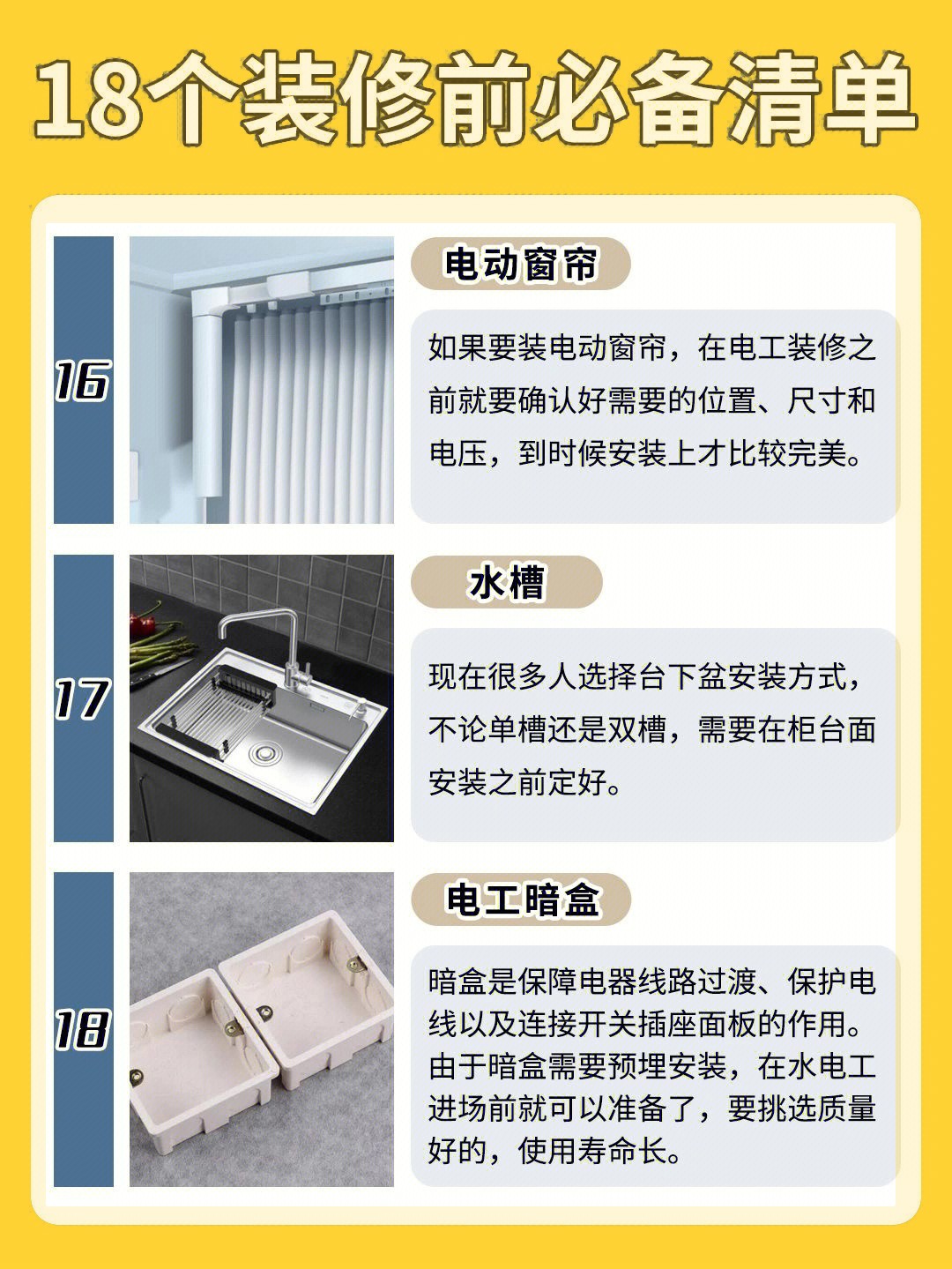 18个装修前必备清单

16

电动窗帘

如果要装电动窗帘，在电工装修之前就要确认好需要的位置、尺寸和电压，到时候安装上才比较完美。

17

水槽

现在很多人选择台下盆安装方式，不论单槽还是双槽，需要在柜台面安装之前定好。

18

电工暗盒

暗盒是保障电器线路过渡、保护电线以及连接开关插座面板的作用。由于暗盒需要预埋安装，在水电工进场前就可以准备了，要挑选质量好的，使用寿命长。