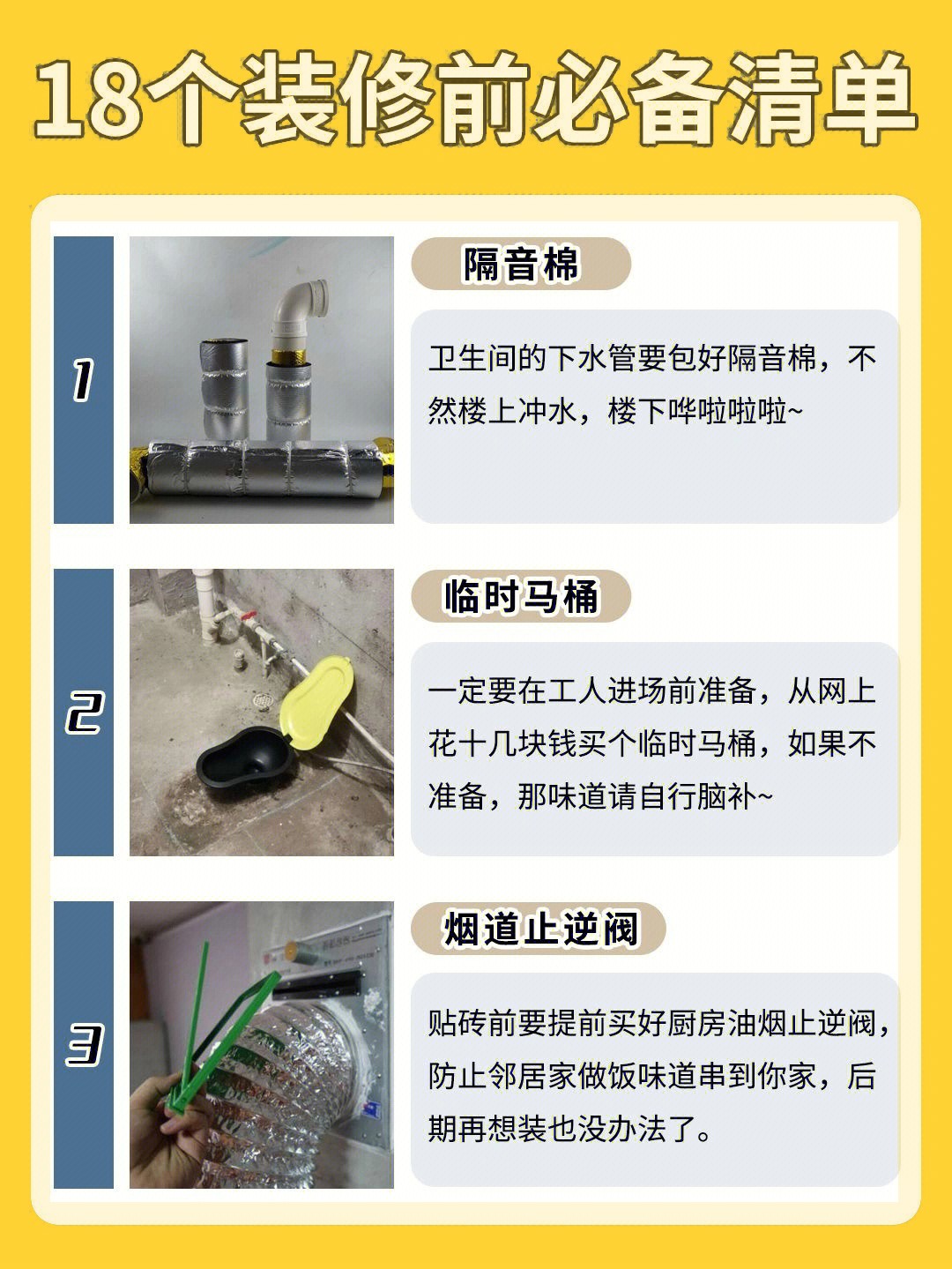 18个装修前必备清单

1

隔音棉

卫生间的下水管要包好隔音棉，不然楼上冲水，楼下哗啦啦啦~

2

临时马桶

一定要在工人进场前准备，从网上花十几块钱买个临时马桶，如果不准备，那味道请自行脑补~

3

烟道止逆阀

贴砖前要提前买好厨房油烟止逆阀，防止邻居家做饭味道串到你家，后期再想装也没办法了。