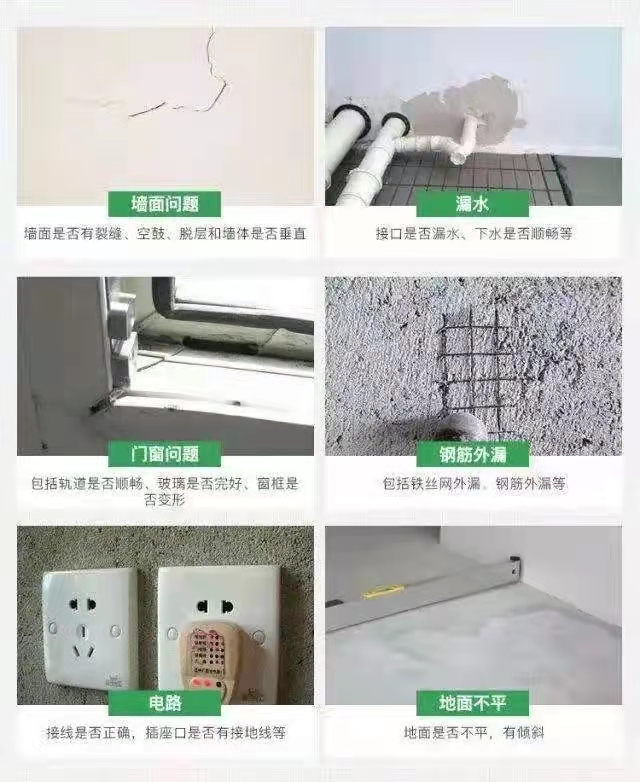 墙面问题

墙面是否有裂缝、空鼓、脱层和墙体是否垂直

漏水

接口是否漏水、下水是否顺畅等

门窗问题

包括轨道是否顺畅、玻璃是否完好、窗框是否变形

钢筋外漏

包括铁丝网外漏、钢筋外漏等

电路

接线是否正确，插座口是否有接地线等

地面不平

地面是否不平，有倾斜